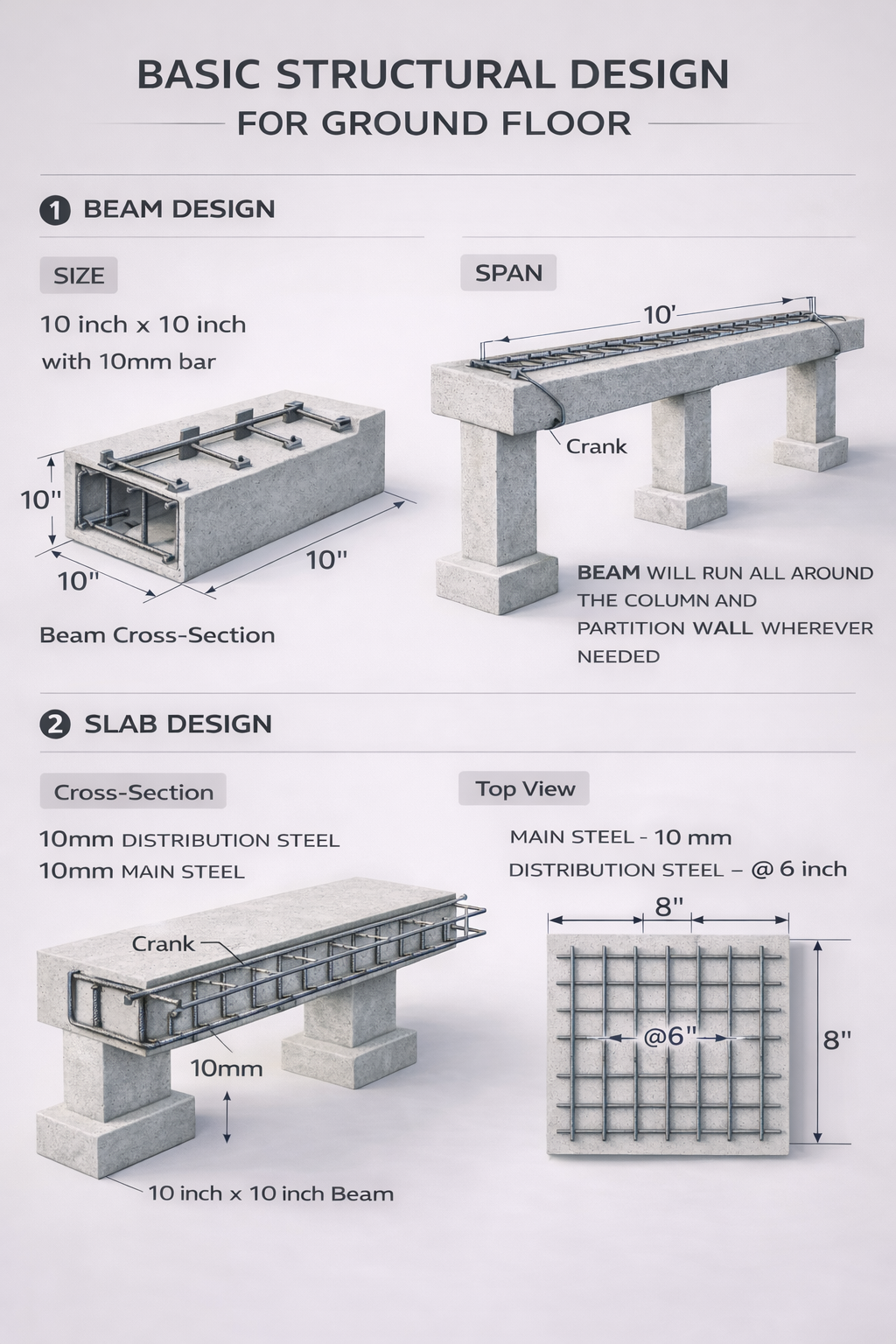 BASIC STRUCTURAL DESIGN
FOR GROUND FLOOR

1 BEAM DESIGN

SIZE

10 inch x 10 inch
with 10mm bar

10"
10"
10"

Beam Cross-Section

SPAN

10'

Crank

BEAM WILL RUN ALL AROUND THE COLUMN AND PARTITION WALL WHEREVER NEEDED

2 SLAB DESIGN

Cross-Section

10mm DISTRIBUTION STEEL
10mm MAIN STEEL

Crank

10mm

10 inch x 10 inch Beam

Top View

MAIN STEEL - 10 mm
DISTRIBUTION STEEL – @ 6 inch

8"
@6"
8"